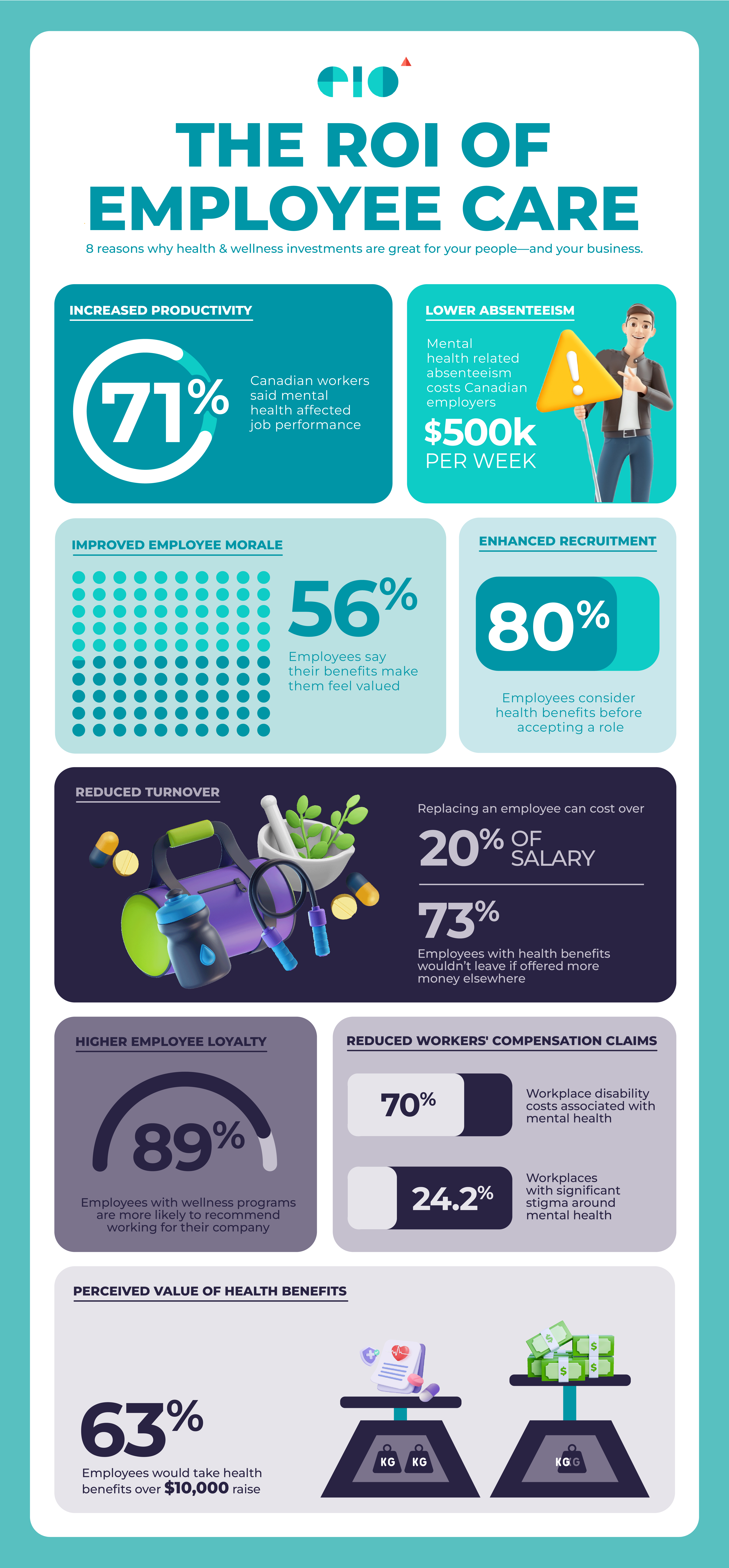 elo

THE ROI OF EMPLOYEE CARE

8 reasons why health & wellness investments are great for your people—and your business.

INCREASED PRODUCTIVITY

71%

Canadian workers said mental health affected job performance

LOWER ABSENTEEISM

Mental health related absenteeism costs Canadian employers

$500k PER WEEK

IMPROVED EMPLOYEE MORALE

56%

Employees say their benefits make them feel valued

ENHANCED RECRUITMENT

80%

Employees consider health benefits before accepting a role

REDUCED TURNOVER

Replacing an employee can cost over

20% OF SALARY

73%

Employees with health benefits wouldn't leave if offered more money elsewhere

HIGHER EMPLOYEE LOYALTY

89%

Employees with wellness programs are more likely to recommend working for their company

REDUCED WORKERS' COMPENSATION CLAIMS

70%

Workplace disability costs associated with mental health

24.2%

Workplaces with significant stigma around mental health

PERCEIVED VALUE OF HEALTH BENEFITS

63%

Employees would take health benefits over $10,000 raise

KG KG

KG